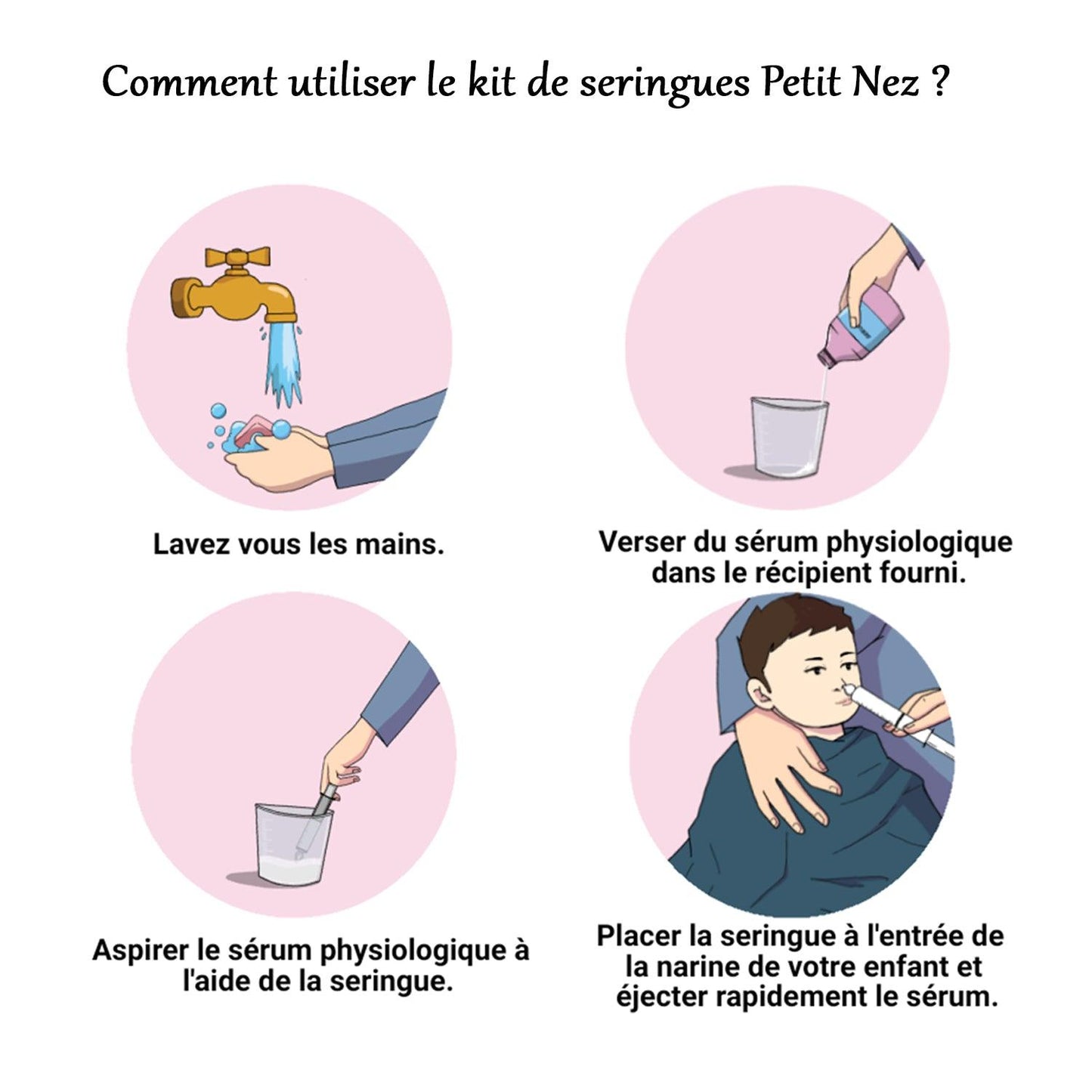 Comment utiliser le kit de seringues Petit Nez ?

Lavez vous les mains.

Verser du sérum physiologique dans le récipient fourni.

Aspirer le sérum physiologique à l'aide de la seringue.

Placer la seringue à l'entrée de la narine de votre enfant et éjecter rapidement le sérum.